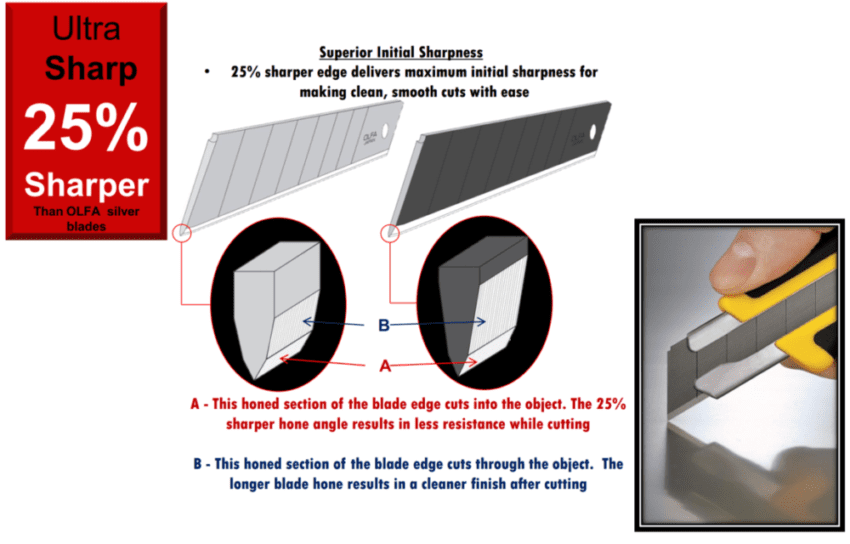 Ultra
Sharp
25%
Sharper
Than OLFA silver blades

Superior Initial Sharpness

• 25% sharper edge delivers maximum initial sharpness for making clean, smooth cuts with ease

OLFA

B

A

A - This honed section of the blade edge cuts into the object. The 25% sharper hone angle results in less resistance while cutting

B - This honed section of the blade edge cuts through the object. The longer blade hone results in a cleaner finish after cutting